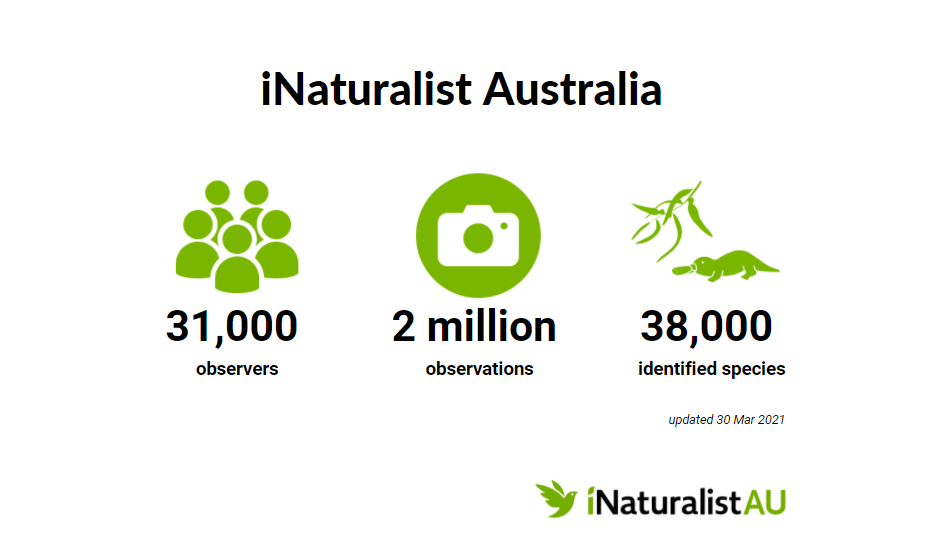 iNaturalist Australia

31,000
observers

2 million
observations

38,000
identified species

updated 30 Mar 2021

iNaturalistAU